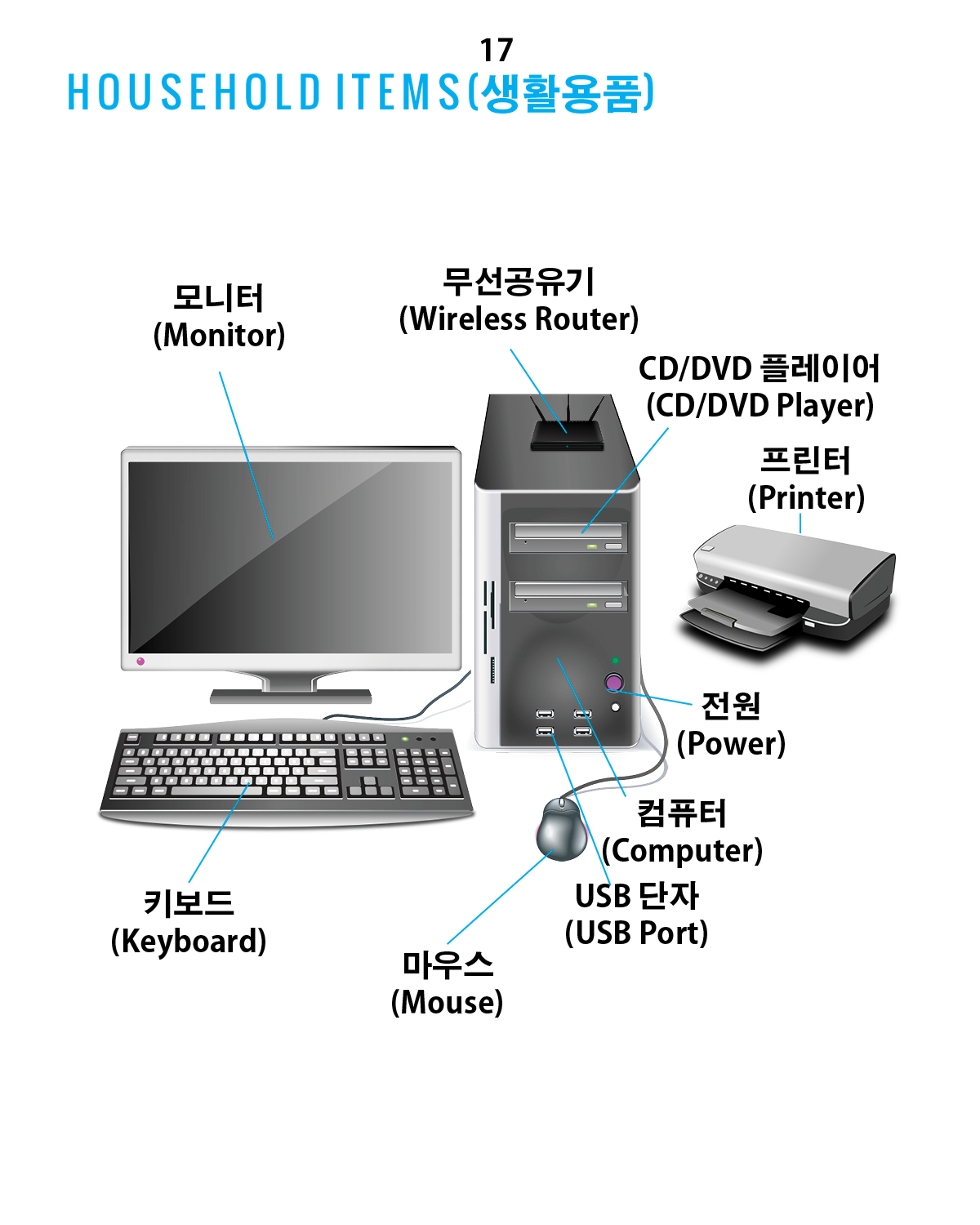 17
HOUSEHOLD ITEMS(생활용품)

모니터
(Monitor)

무선공유기
(Wireless Router)

CD/DVD 플레이어
(CD/DVD Player)

프린터
(Printer)

전원
(Power)

컴퓨터
(Computer)

USB 단자
(USB Port)

키보드
(Keyboard)

마우스
(Mouse)